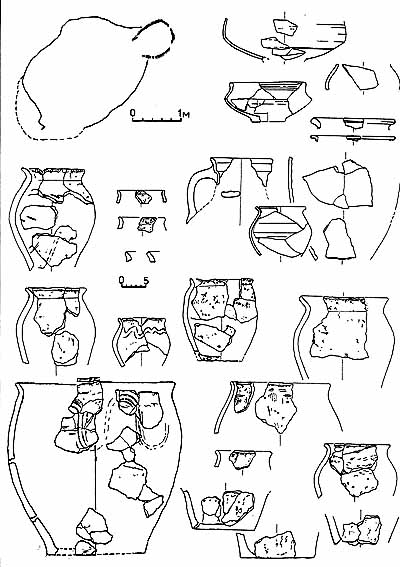 0 1м

0 5